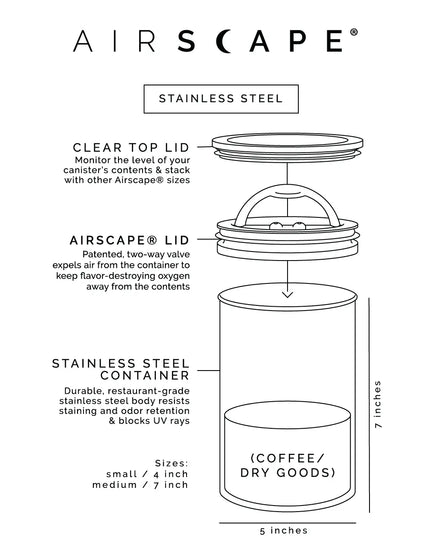 AIRSCAPE®

STAINLESS STEEL

CLEAR TOP LID
Monitor the level of your canister's contents & stack with other Airscape® sizes

AIRSCAPE® LID
Patented, two-way valve expels air from the container to keep flavor-destroying oxygen away from the contents

STAINLESS STEEL CONTAINER
Durable, restaurant-grade stainless steel body resists staining and odor retention & blocks UV rays

Sizes:
small / 4 inch
medium / 7 inch

(COFFEE/ DRY GOODS)

7 inches

5 inches