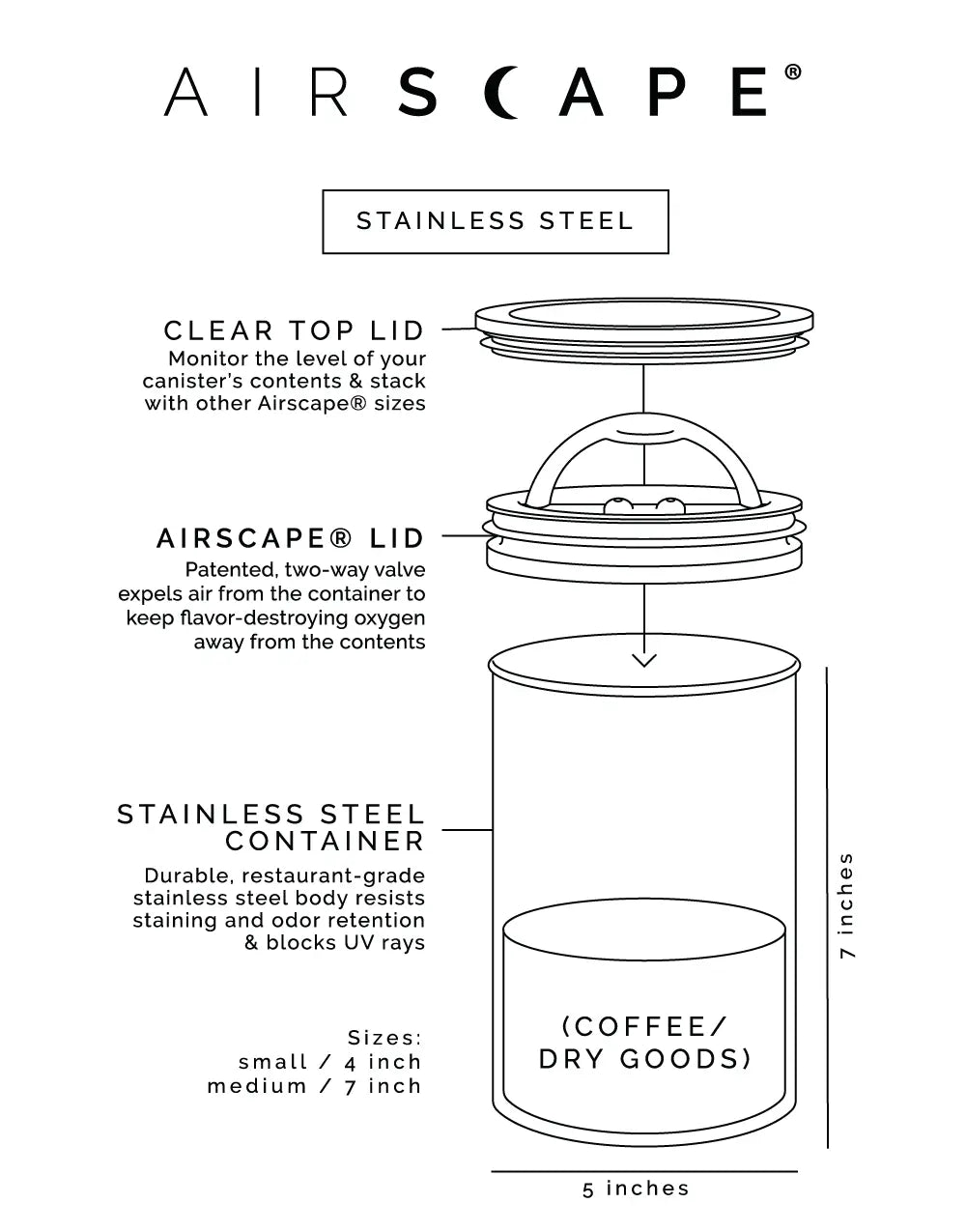 AIRSCAPE®

STAINLESS STEEL

CLEAR TOP LID
Monitor the level of your canister's contents & stack with other Airscape® sizes

AIRSCAPE® LID
Patented, two-way valve expels air from the container to keep flavor-destroying oxygen away from the contents

STAINLESS STEEL CONTAINER
Durable, restaurant-grade stainless steel body resists staining and odor retention & blocks UV rays

Sizes:
small / 4 inch
medium / 7 inch

(COFFEE/ DRY GOODS)

7 inches

5 inches